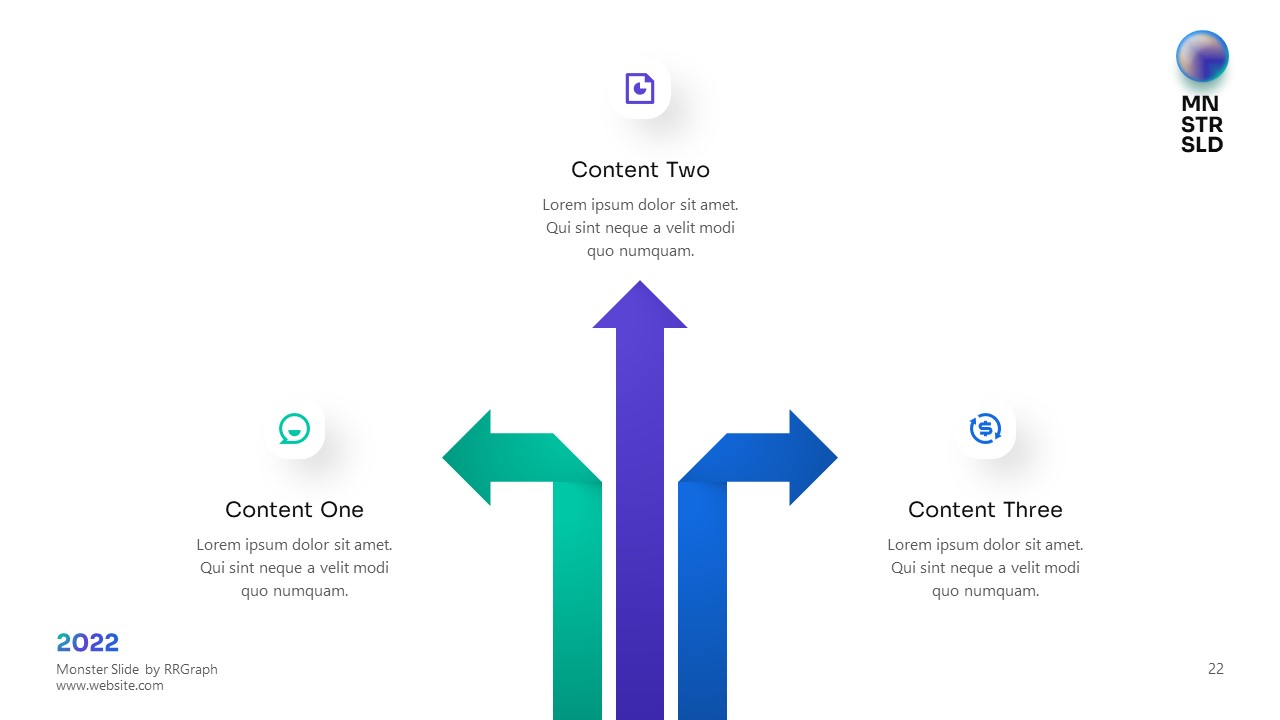 MN
STR
SLD

Content Two
Lorem ipsum dolor sit amet. Qui sint neque a velit modi quo numquam.

Content One
Lorem ipsum dolor sit amet. Qui sint neque a velit modi quo numquam.

Content Three
Lorem ipsum dolor sit amet. Qui sint neque a velit modi quo numquam.

2022
Monster Slide by RRGraph
www.website.com

22